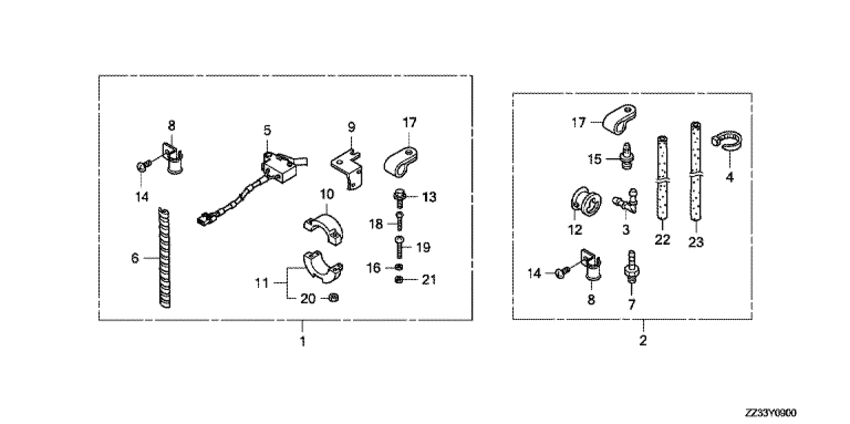 8
5
9
17
14
10
13
18
19
6
11
16
21
20
1
17
15
4
12
3
22
23
14
8
7
2
ZZ33Y0900