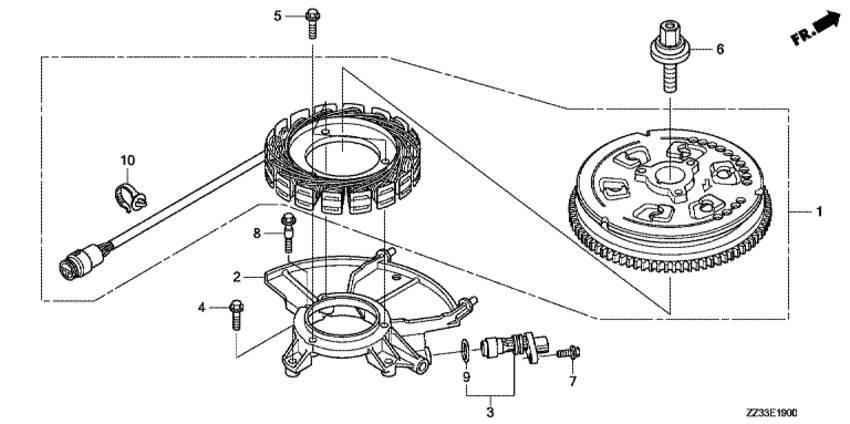 5
6
FR.
10
1
8
2
4
9
7
3
ZZ33E1900