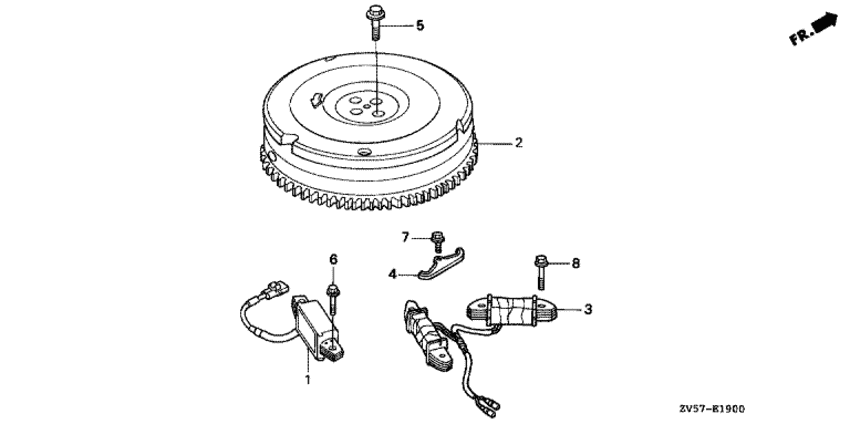 FR.

5

2

7

4

6

8

3

1

ZV57-E1900