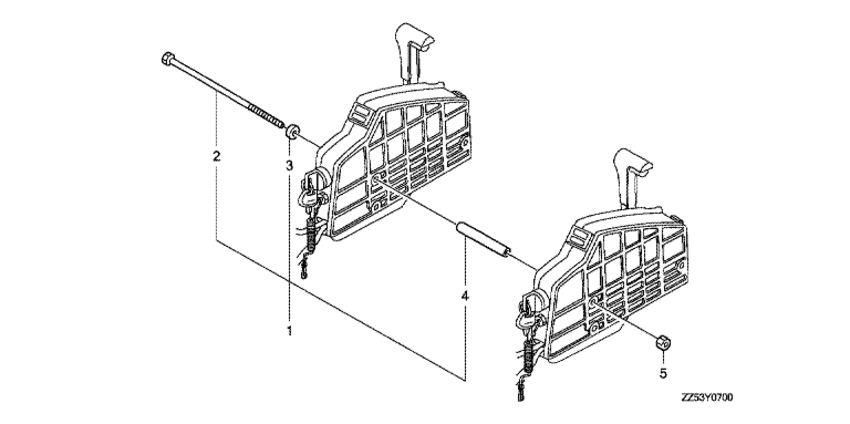 2
3
1
4
5
ZZ53Y0700