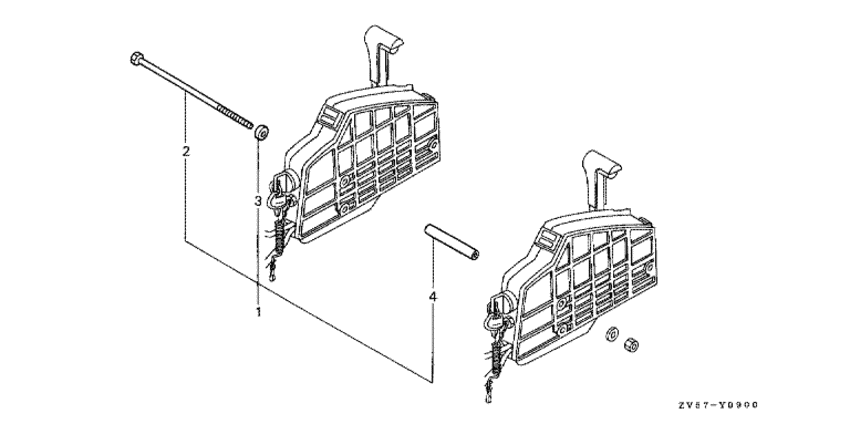 2

3

1

4

ZV57-Y0900