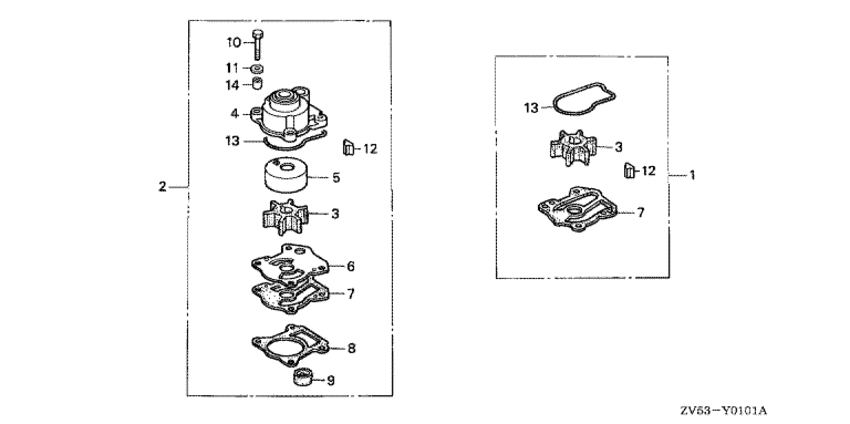 10
11
14
4
13
12
2
5
3
6
7
8
9
13
3
12
1
7
ZV53-Y0101A