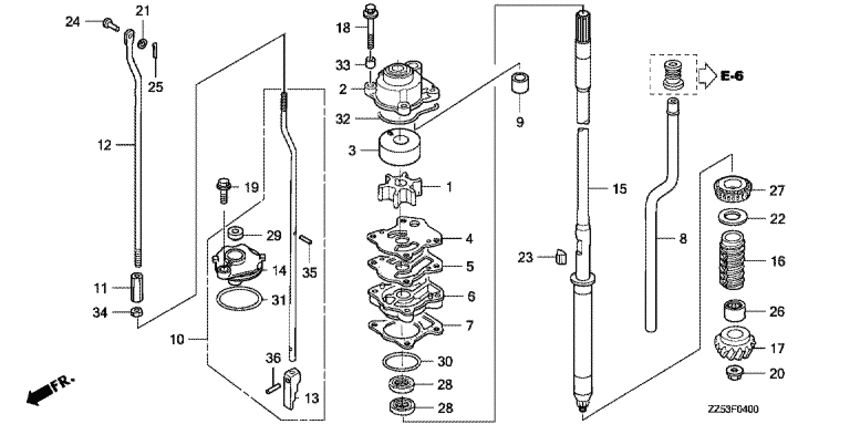 24
21
25
12
11
34
10
19
29
14
31
35
36
13
18
33
2
32
3
1
4
5
6
7
30
28
28
9
15
23
E-6
8
27
22
16
26
17
20
FR.
ZZ53F0400