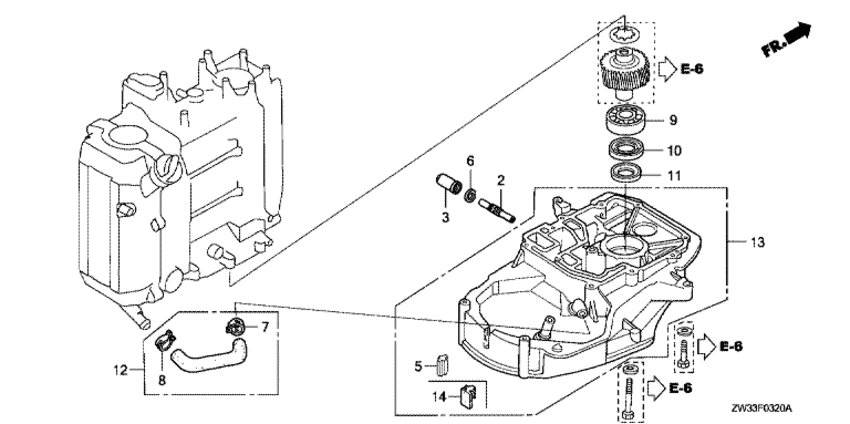 FR.
E-6
9
10
11
6
2
3
13
7
12
8
5
14
E-6
E-6
ZW33F0320A