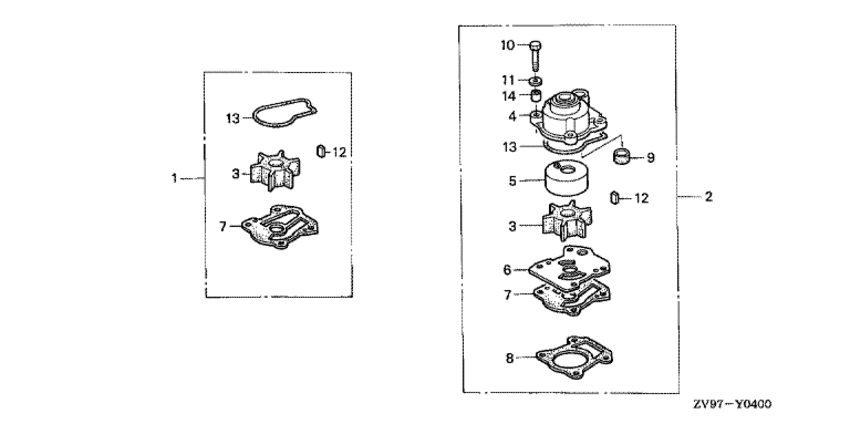 13
12
1
3
7
10
11
14
4
13
9
5
12
2
3
6
7
8
ZV97－Y0400