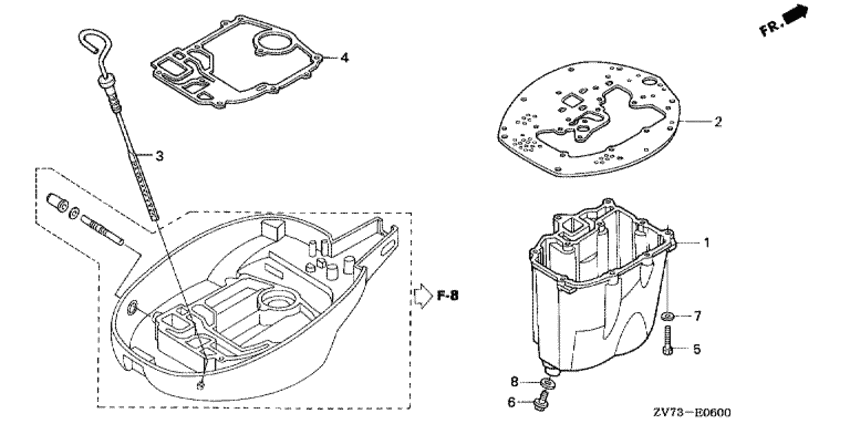 FR.

4

3

2

1

F-8

7

5

8

6

ZV73-E0600