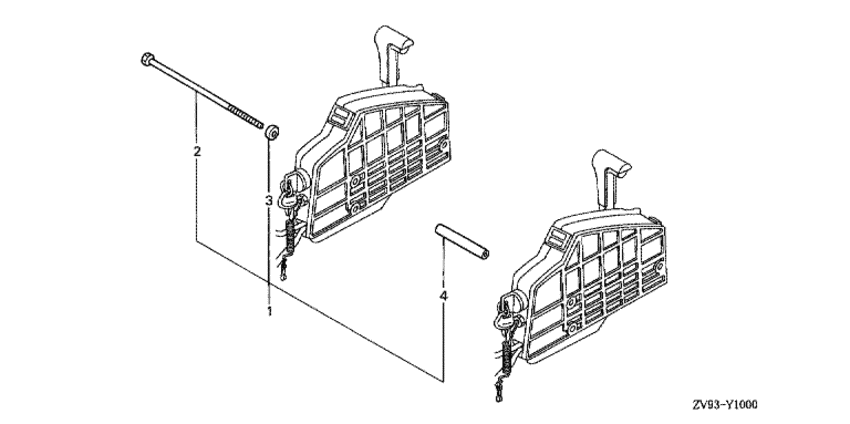 2
3
1
4
ZV93-Y1000