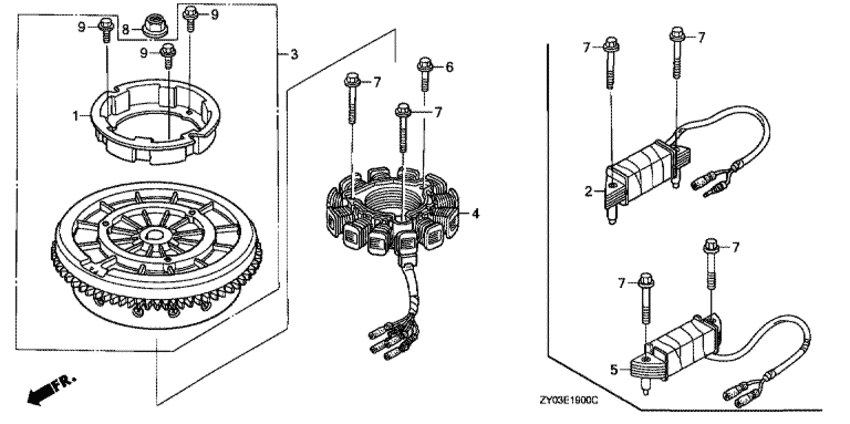 9
8
9
9
3
1
7
6
7
4
7
7
2
7
7
5
FR.
ZY03E1900C