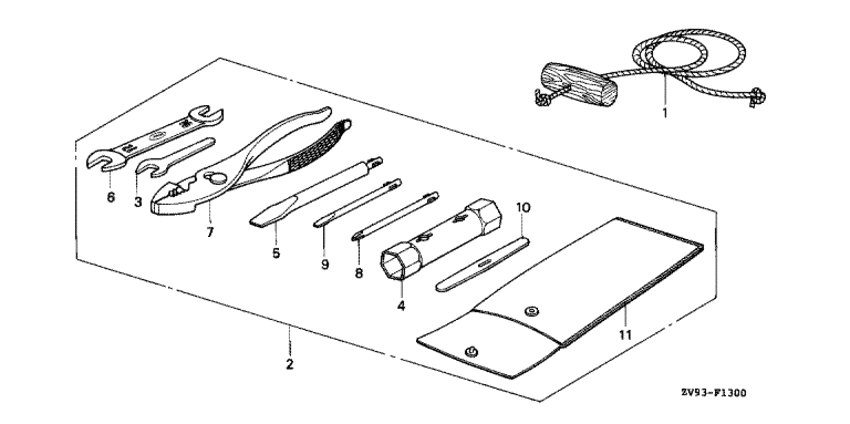 1
6
3
7
5
9
8
10
4
11
2
ZV93-F1300