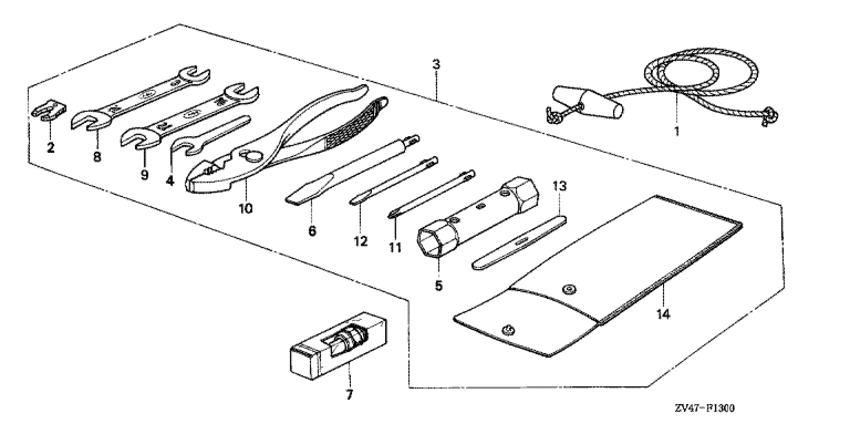 3
1
2
8
9
4
10
6
12
11
13
5
14
7
ZV47-F1300