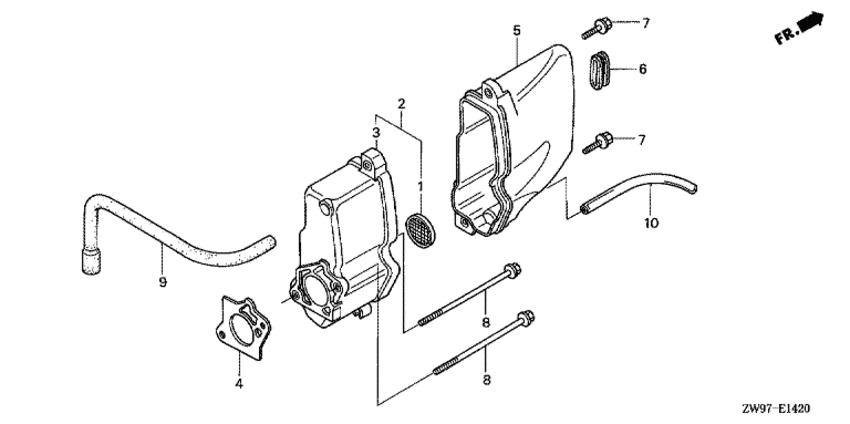 FR.

7

5

6

2

3

7

1

10

9

8

4

8

ZW97-E1420