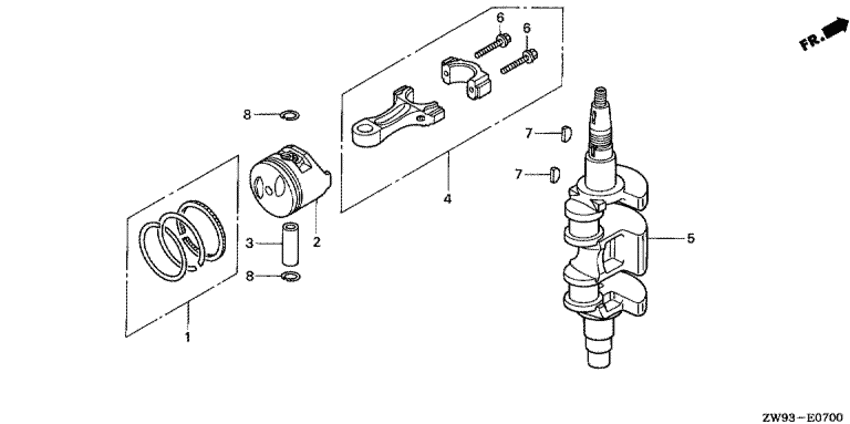 FR.

6
6
8
7
7
4
5
3
2
8
1

ZW93－E0700