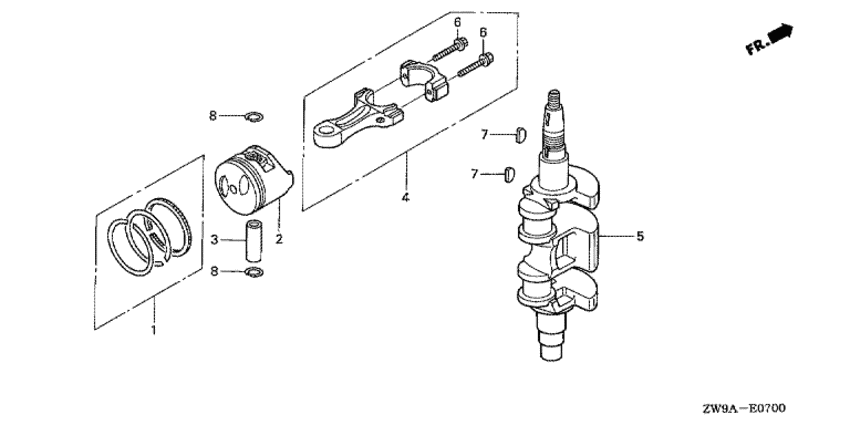 FR.

6
6
8
7
7
4
5
3
2
8
1

ZW9A—E0700