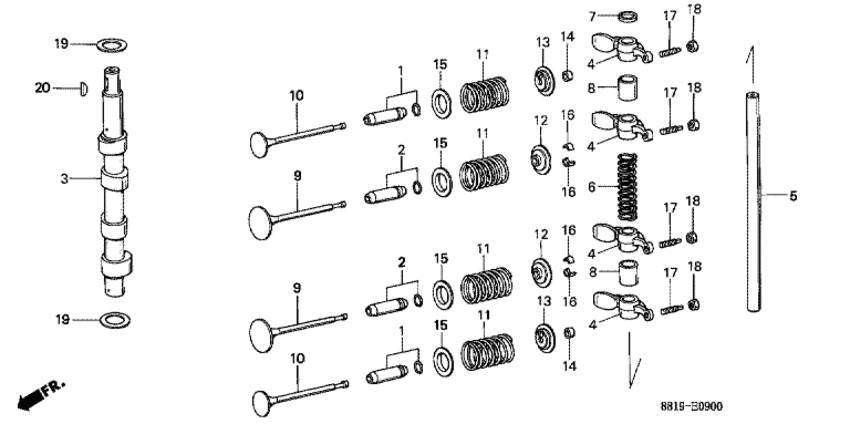 19
20
3
19
FR.
10
9
9
10
1
2
2
1
15
15
15
15
11
11
11
11
13
12
12
13
14
16
16
16
16
14
7
4
8
4
6
4
8
4
17
17
17
17
18
18
18
18
5
8819-E0900