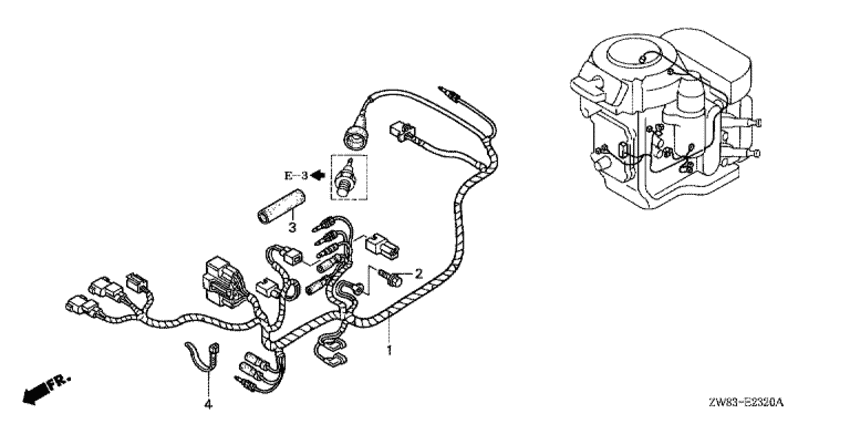 E-3
3
2
1
4
FR.
ZW83-E2320A