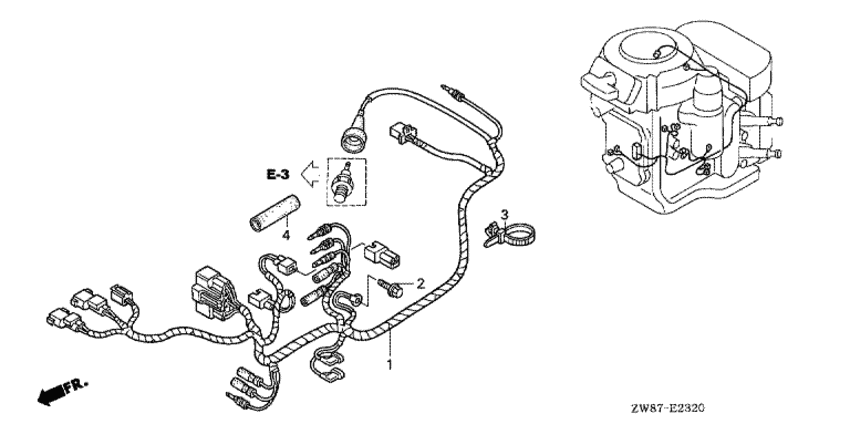 E-3
4
3
2
1
FR.
ZW87-E2320