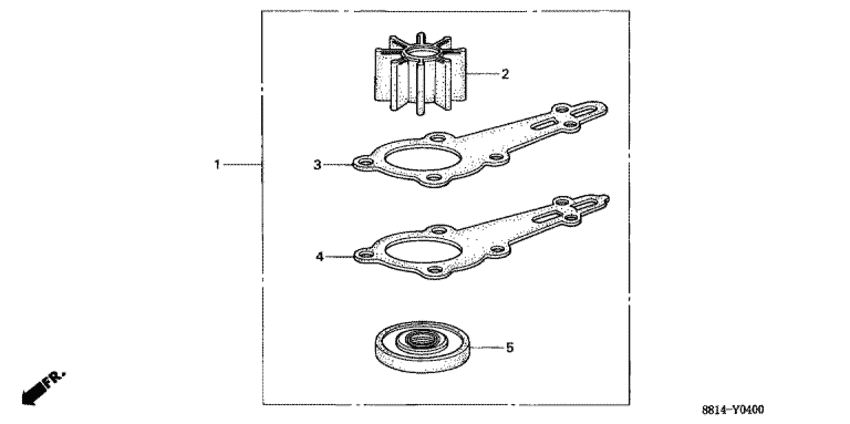 2
1
3
4
5
FR.
8814-Y0400