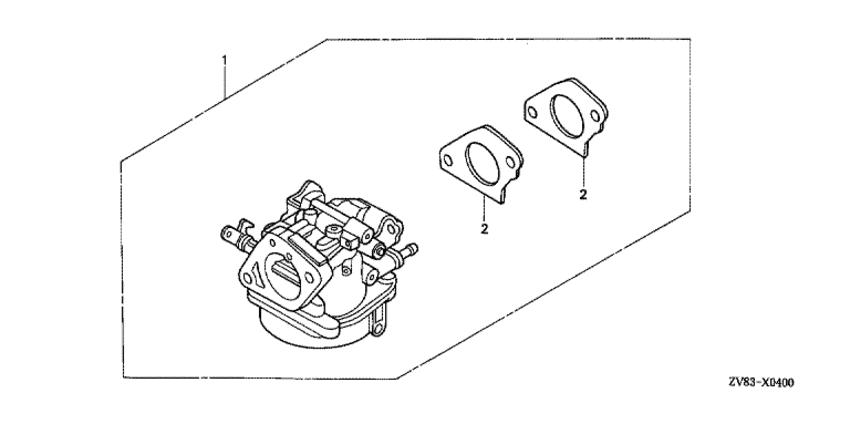 1

2

2

ZV83-X0400