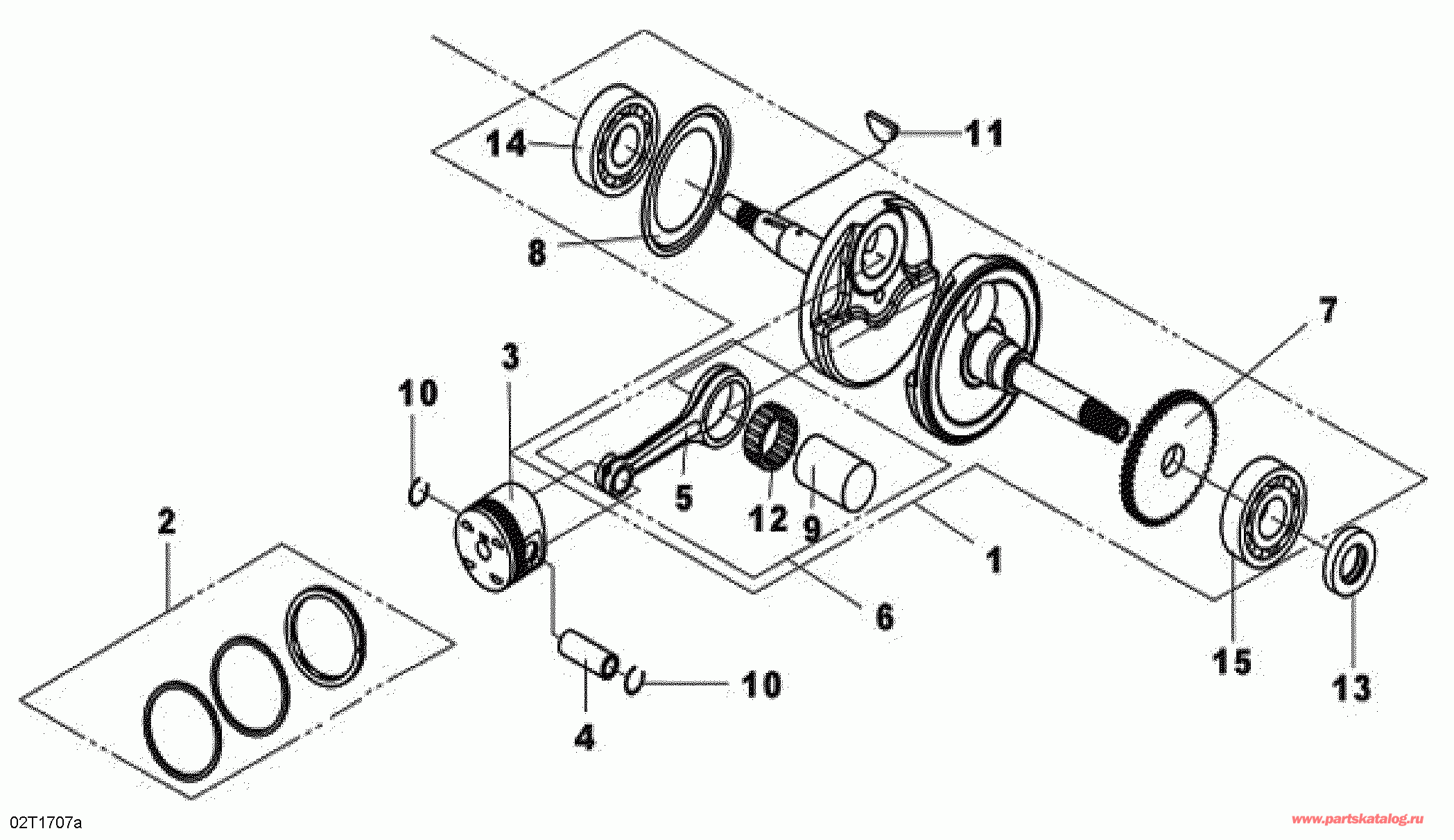 14
11
8
7
3
10
5
12
9
1
2
6
15
13
10
4
02T1707a
www.partskatalog.ru