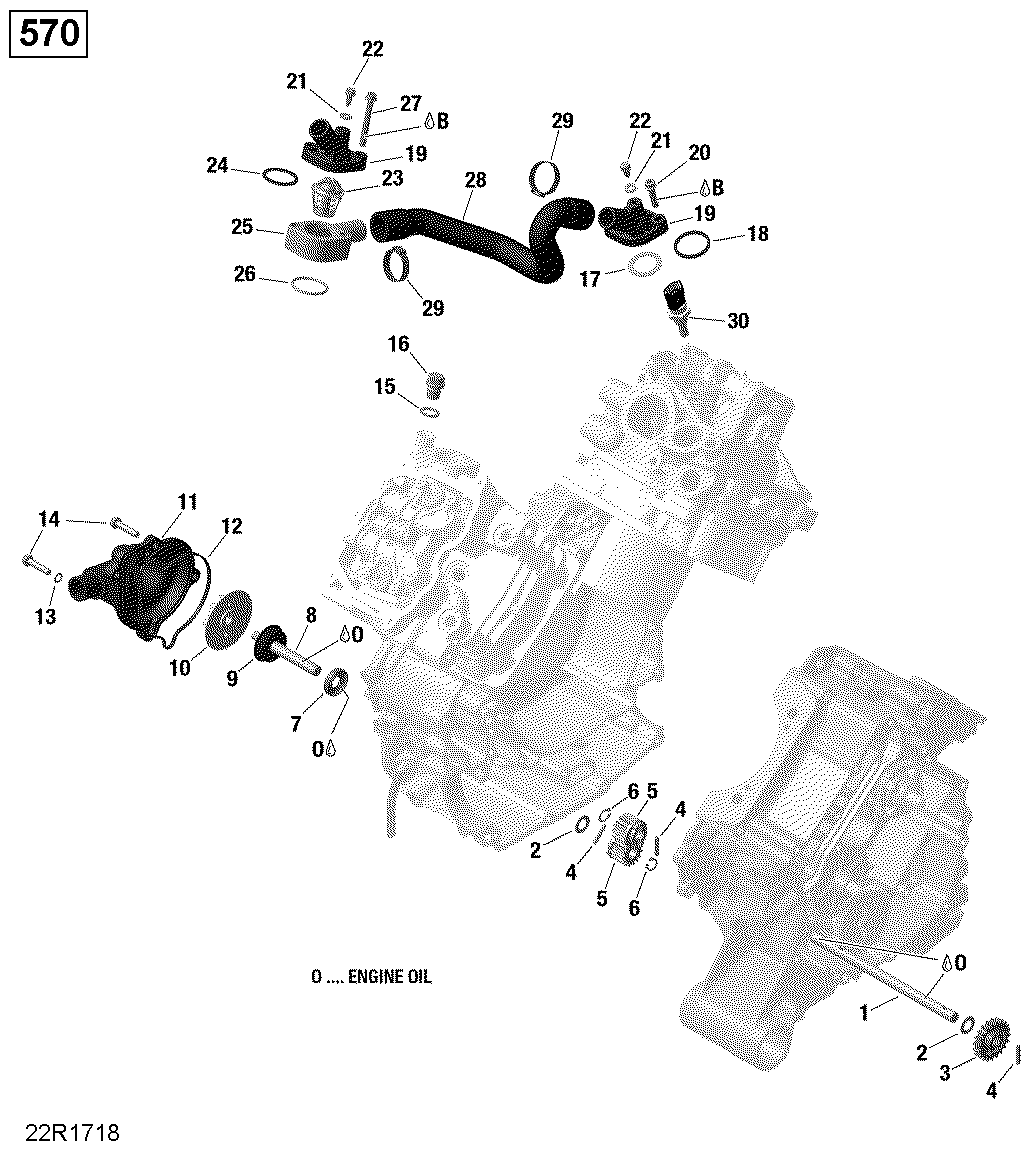 570

22
21
27
B
19
24
23
25
26
28
29
29
22
21
20
B
19
18
17
30
16
15
14
11
12
13
10
9
8
O
7
O
6
5
4
2
4
5
6
O .... ENGINE OIL
O
1
2
3
4

22R1718