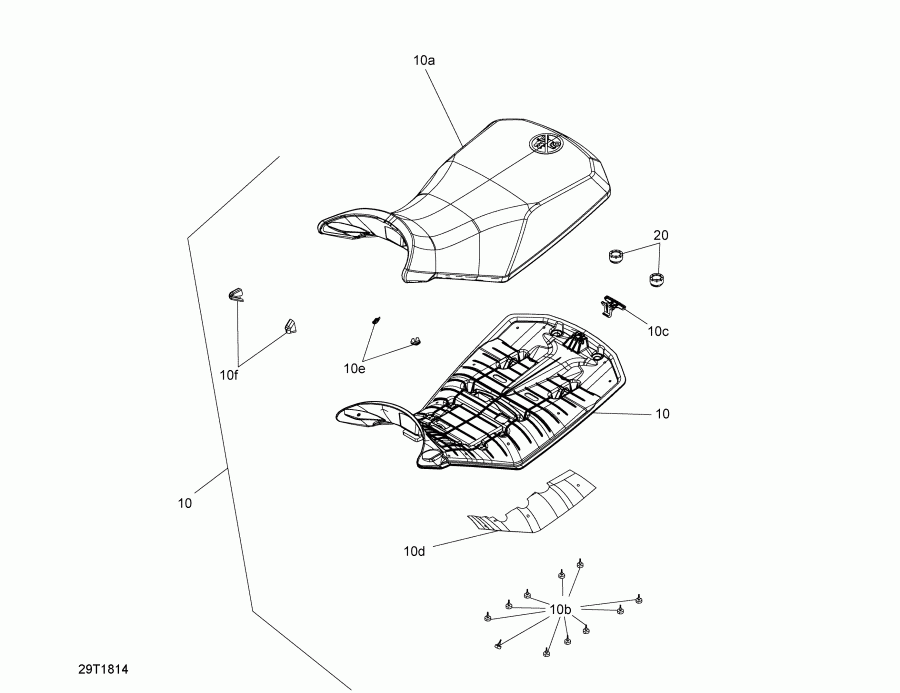 10a

20

10c

10f

10e

10

10

10d

10b

29T1814