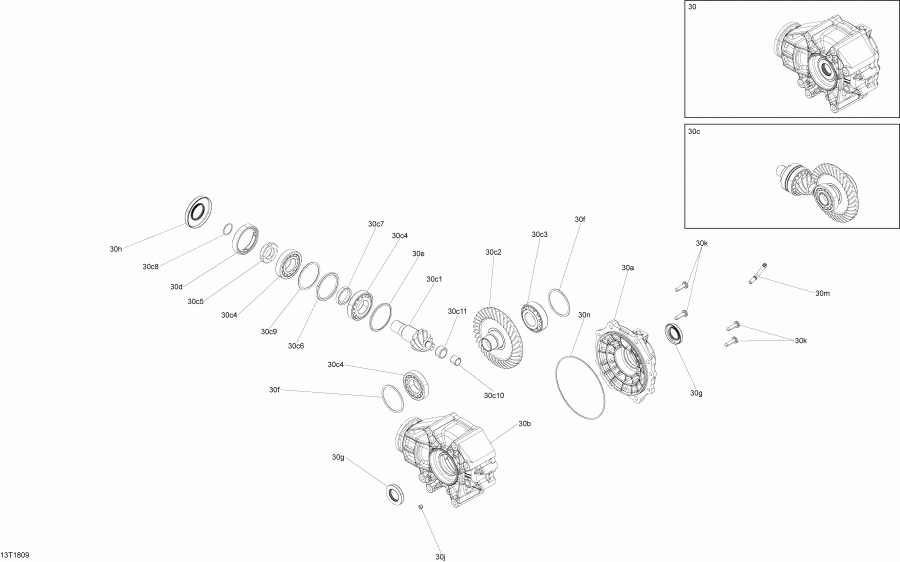 30

30c

30h

30c8

30d

30c5

30c4

30c9

30c6

30c7

30c4

30e

30c1

30c11

30c10

30c2

30c3

30f

30n

30a

30k

30m

30k

30g

30c4

30f

30b

30g

30j

13T1809