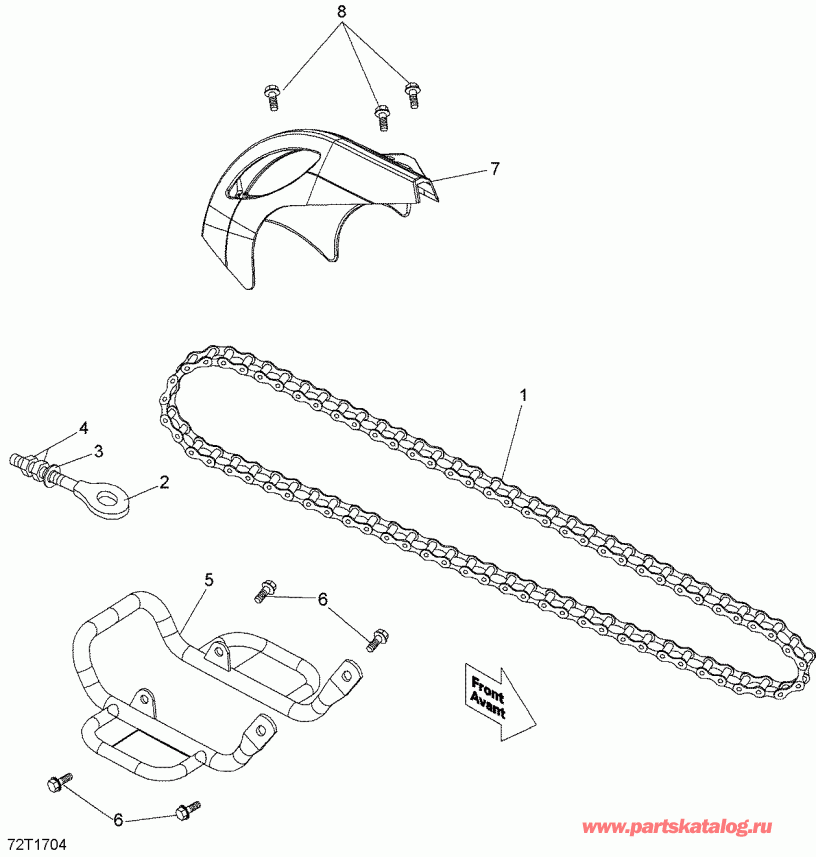 8
7
1
4
3
2
5
6
Front
Avant
6
72T1704
www.partskatalog.ru