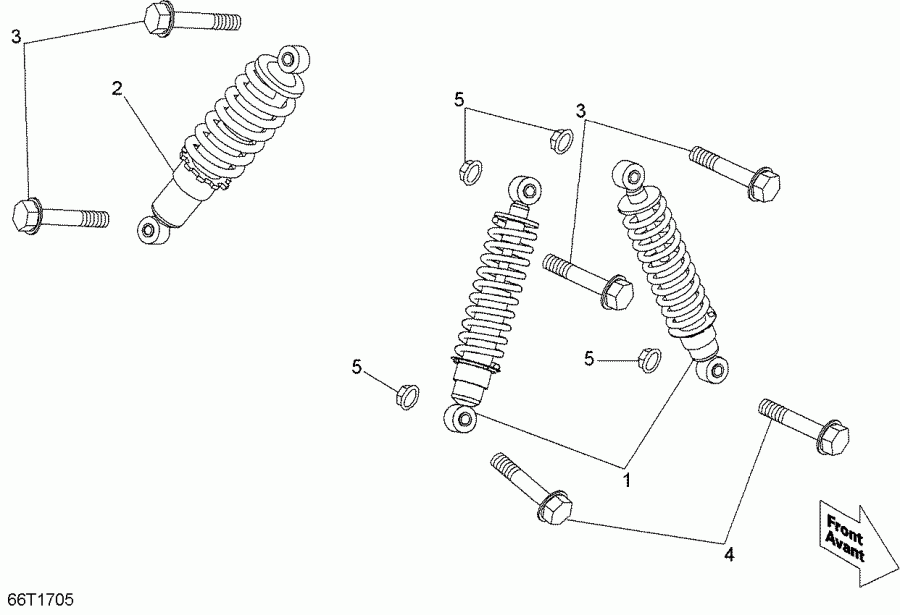 3
2
5
3
5
5
1
4
Front
Avant
66T1705