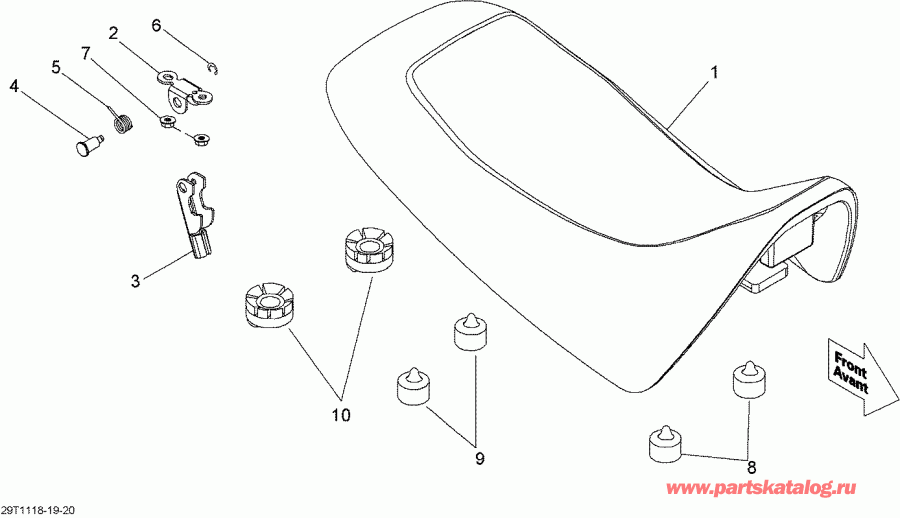 6
2
7
5
4
1
3
10
9
8
Front
Avant
www.partskatalog.ru
29T1118-19-20