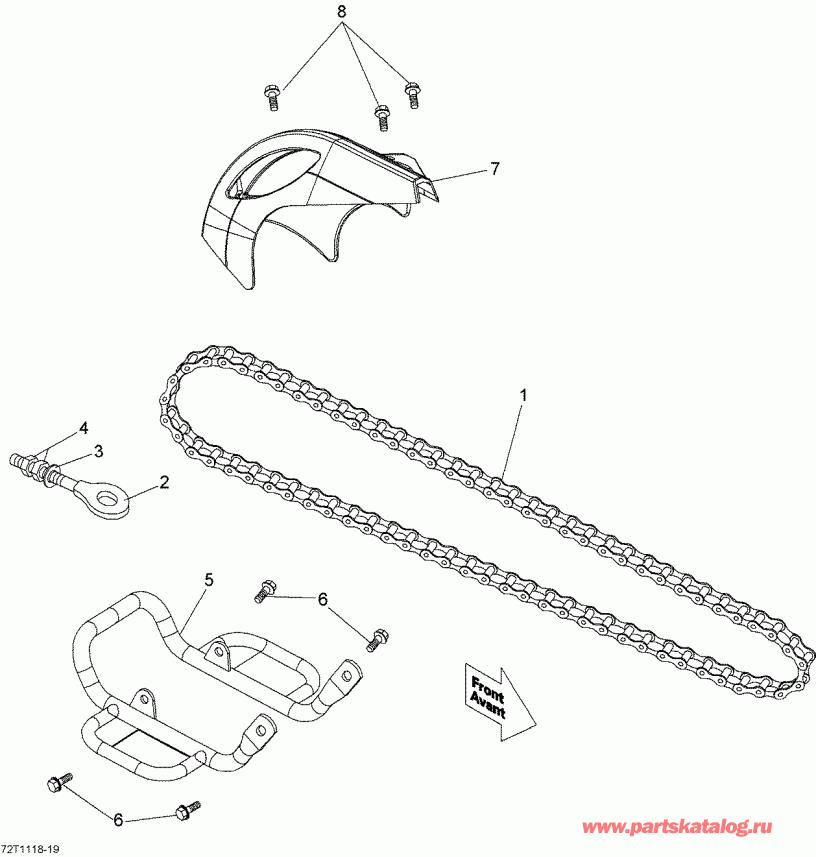 8

7

1

4

3

2

5

6

Front
Avant

6

72T1118-19

www.partskatalog.ru