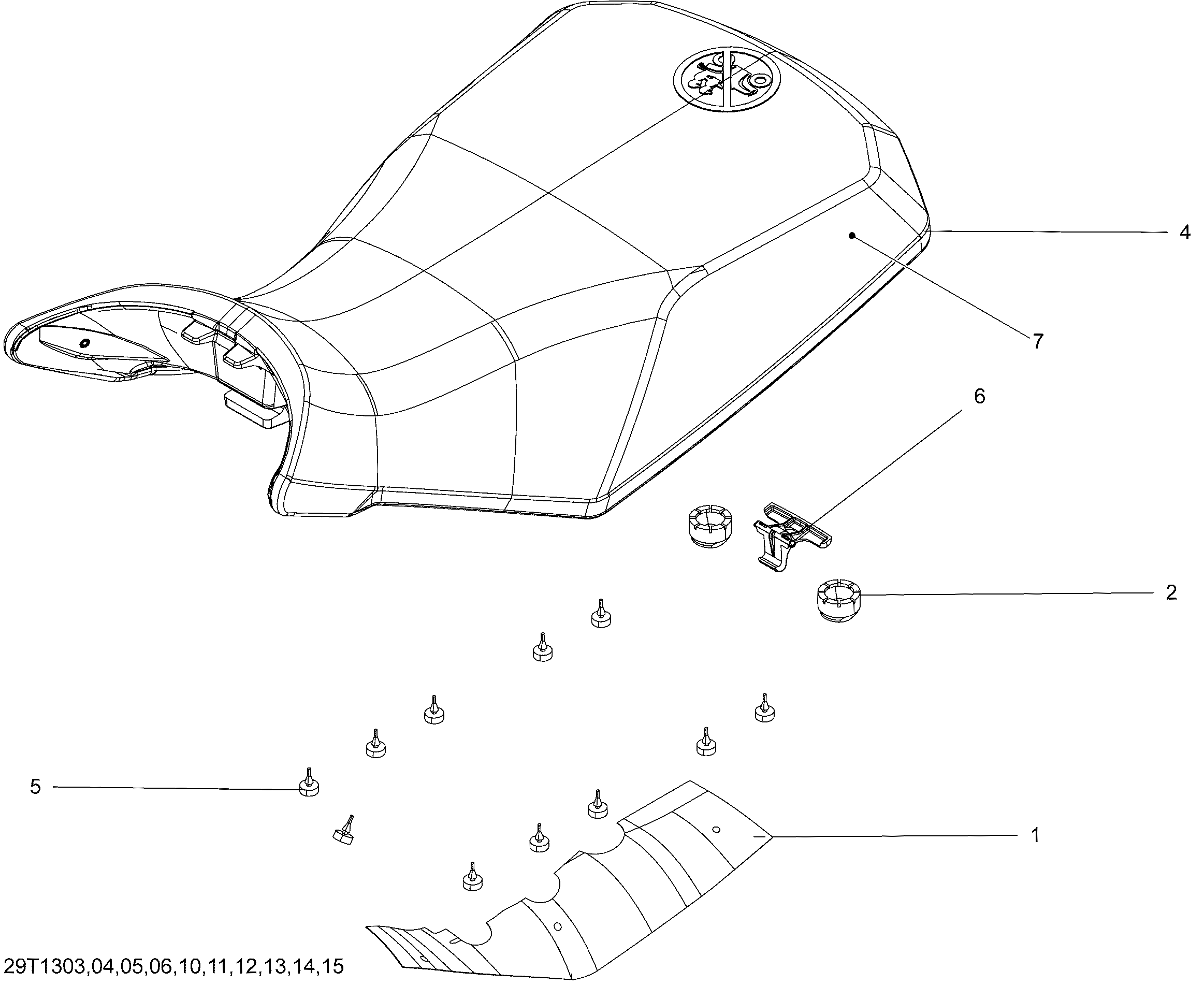 4

7

6

2

5

1

29T1303,04,05,06,10,11,12,13,14,15