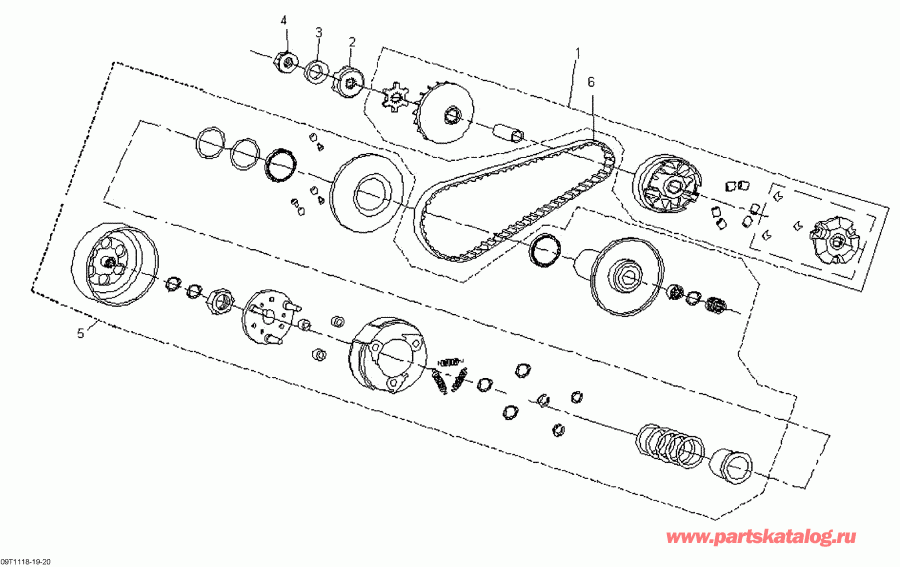 4
3
2
1
6
5

www.partskatalog.ru

09T1118-19-20