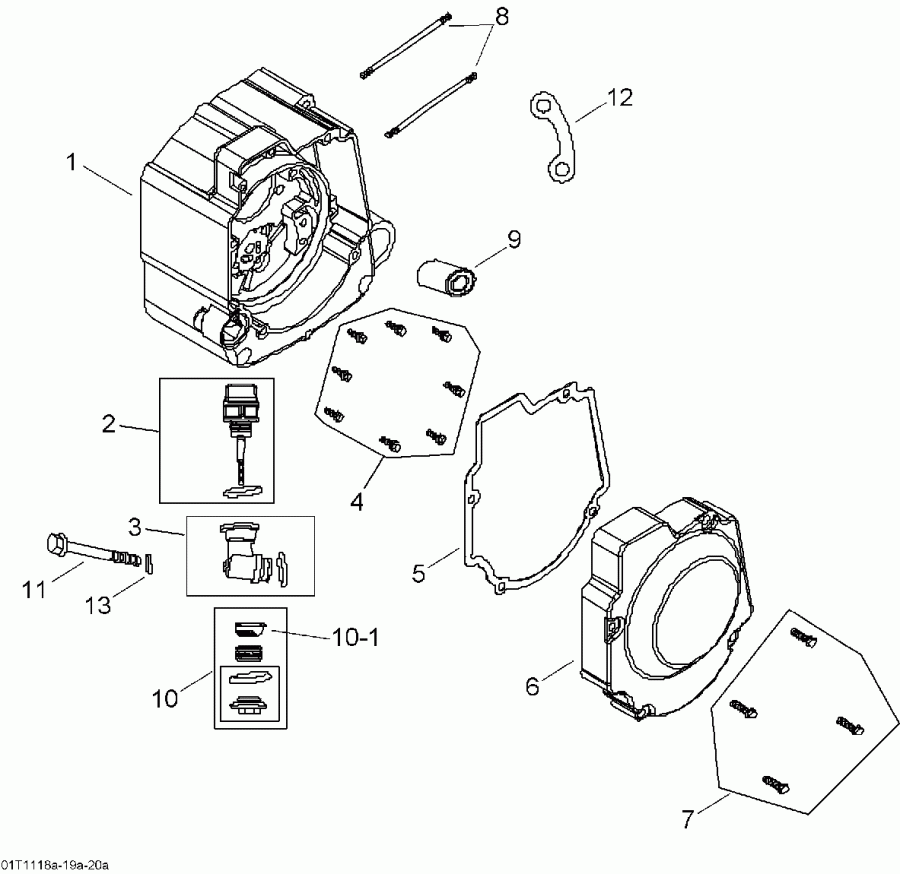 8
12
1
9
2
4
3
5
11
13
10-1
10
6
7
01T1118a-19a-20a