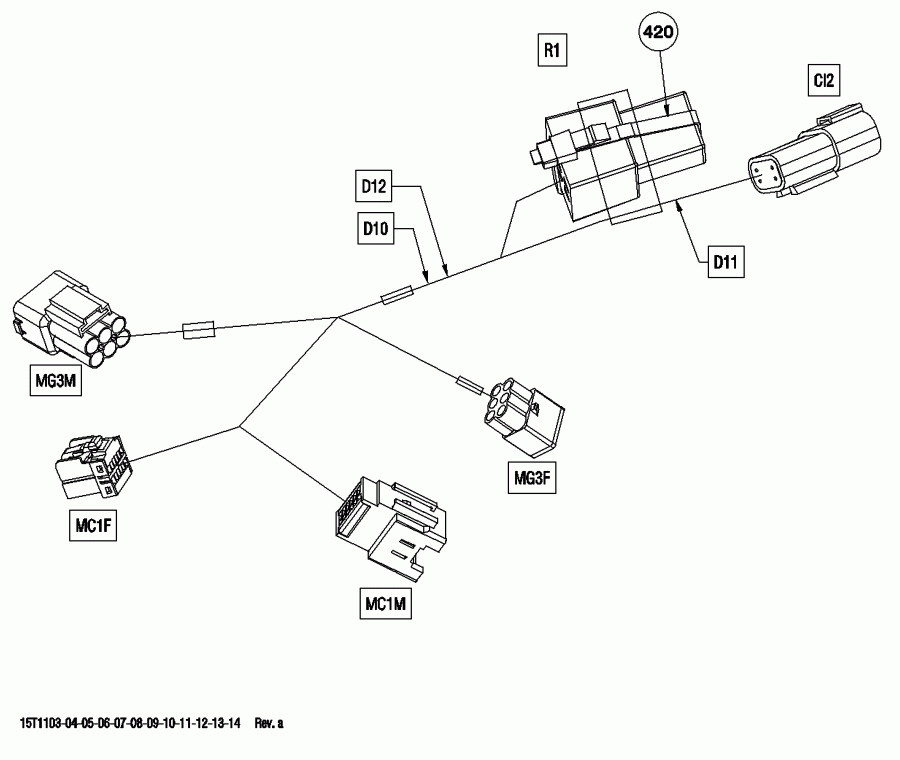 R1

420

CI2

D12

D10

D11

MG3M

MG3F

MC1F

MC1M

15T1103-04-05-06-07-08-09-10-11-12-13-14 Rev. a