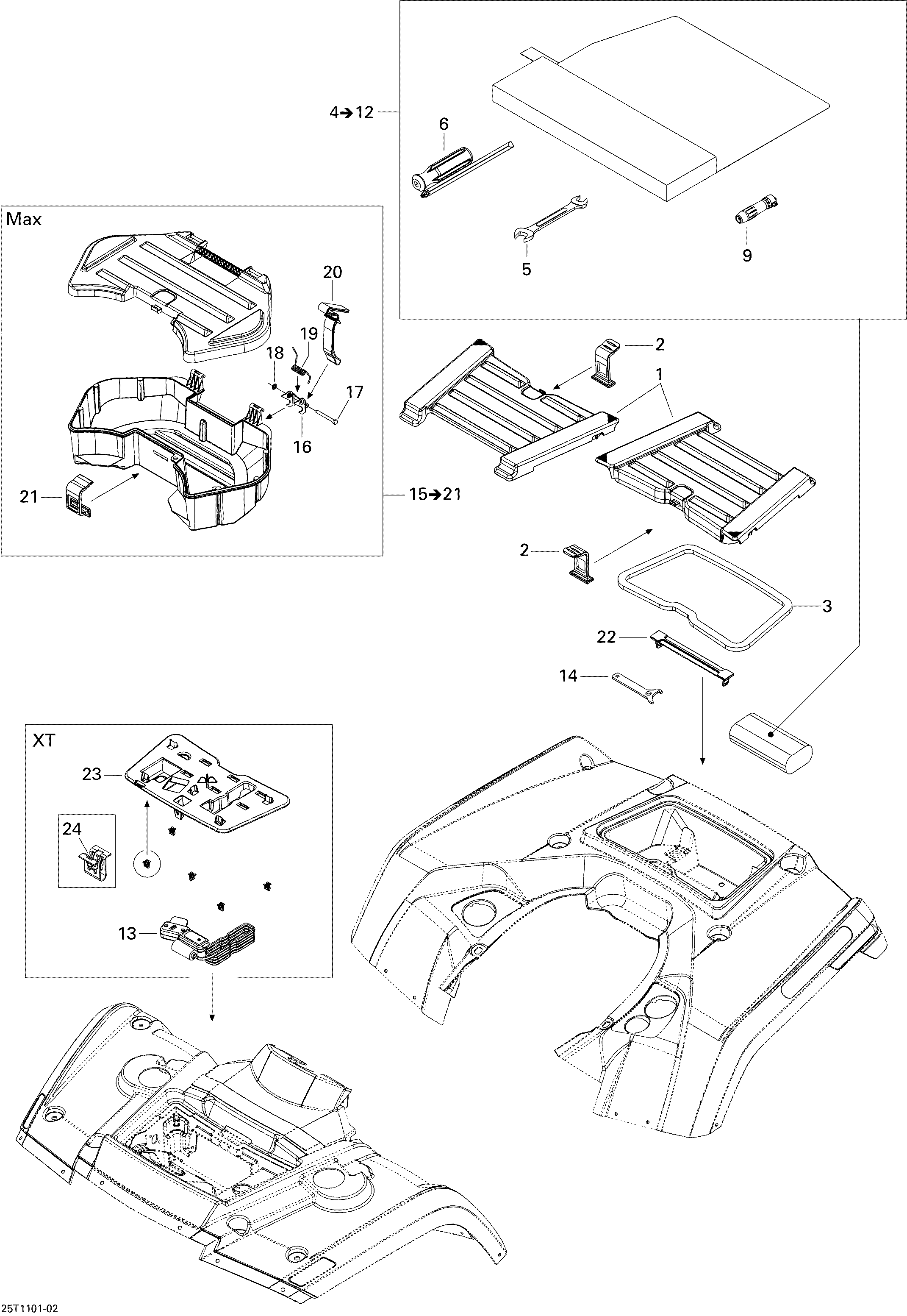 4➔12

6

5

9

Max

20

19

18

17

16

21

15➔21

2

1

2

3

22

14

XT

23

24

13

25T1101-02