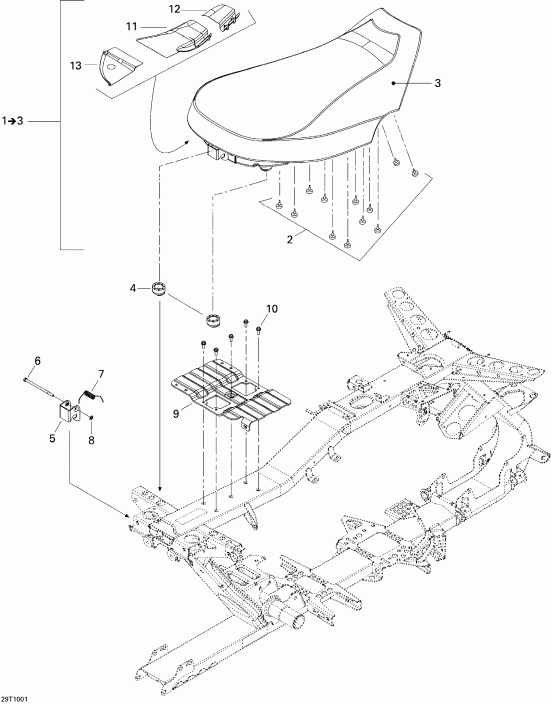 12
11
13
3
1→3
2
4
10
6
7
9
5
8
29T1001