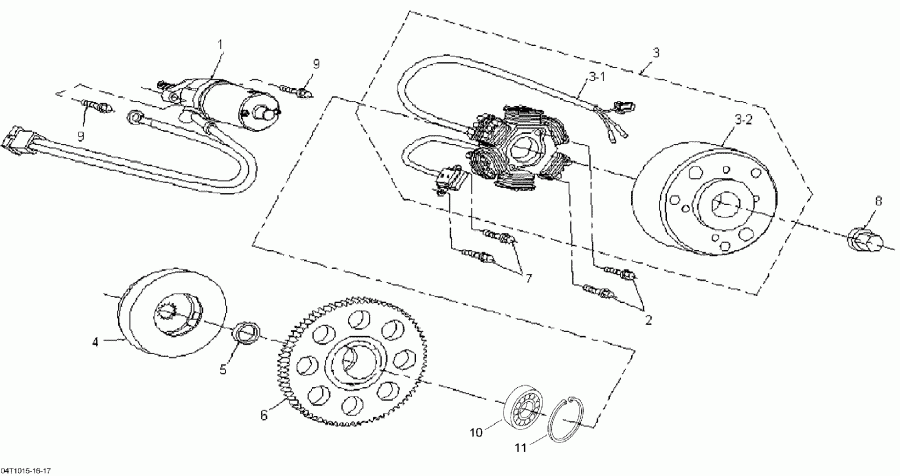 1
9
9
3
3-1
3-2
8
7
2
4
5
6
10
11
04T1015-16-17