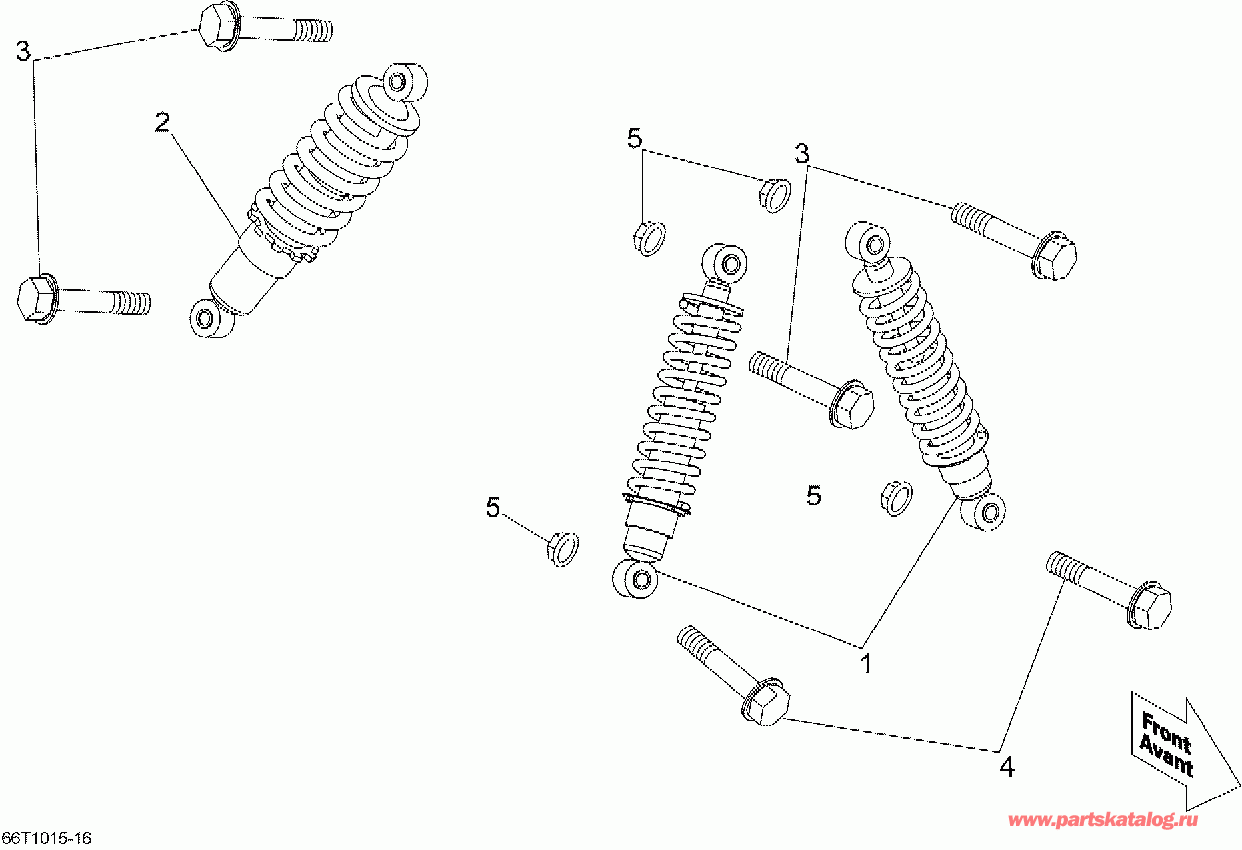 3
2
5
3
5
5
1
4
Front
Avant
66T1015-16
www.partskatalog.ru