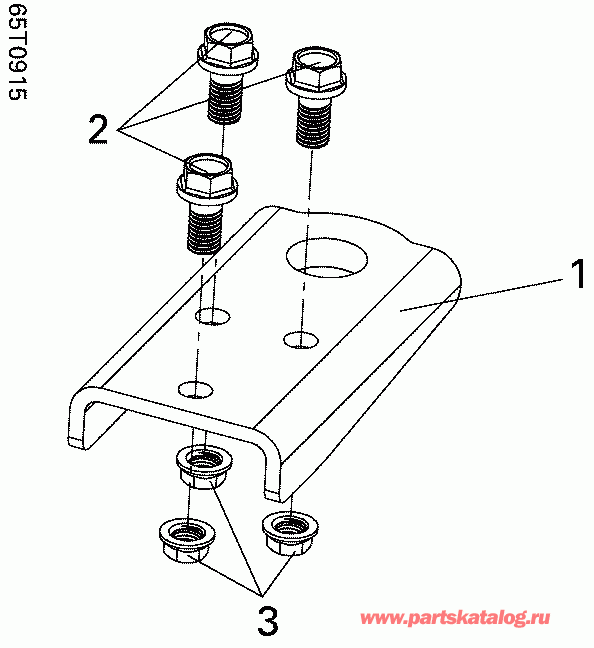 65T0915

2

1

3

www.partskatalog.ru