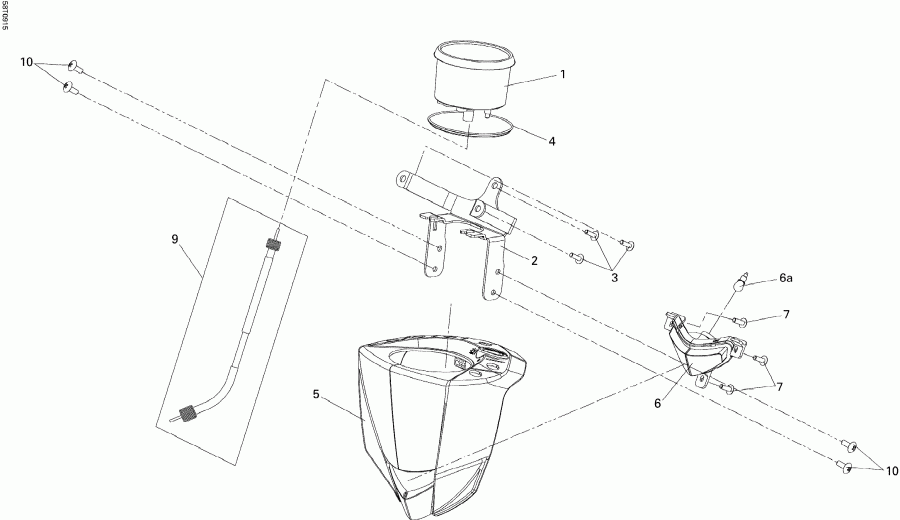 58T0915

10

1

4

9

2

3

6a

7

5

6

7

10