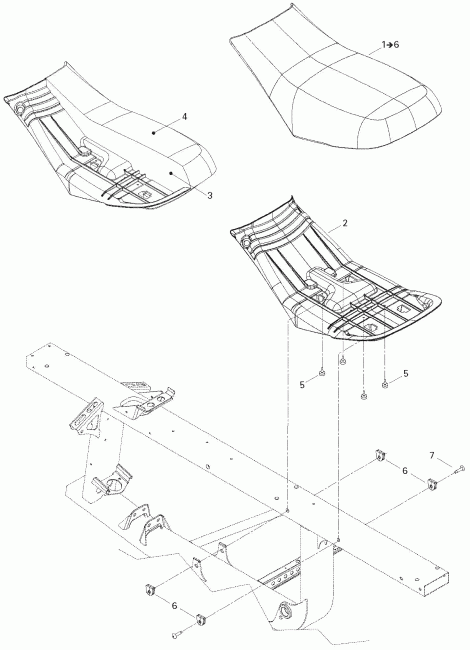 1→6
4
3
2
5
5
7
6
6