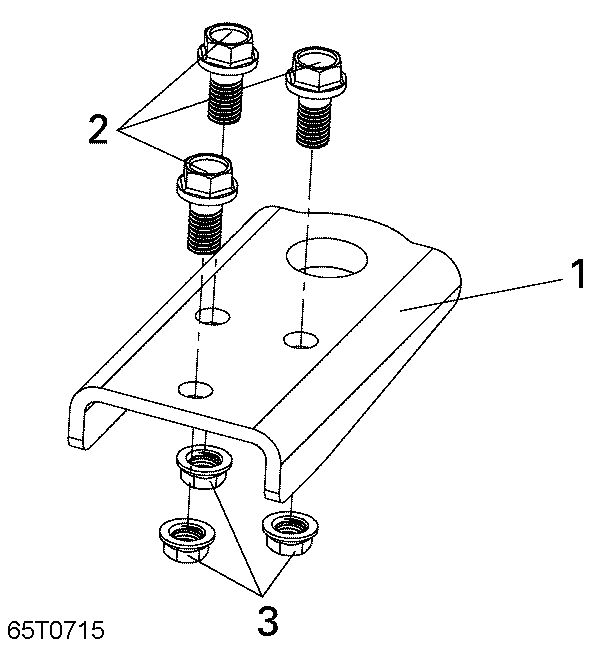 2
1
3
65T0715