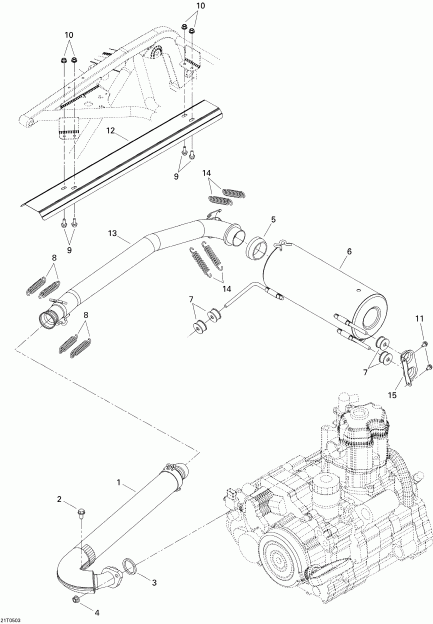 10
10
12
9
14
9
13
5
6
8
14
7
8
11
7
15
1
2
3
4
21T0609