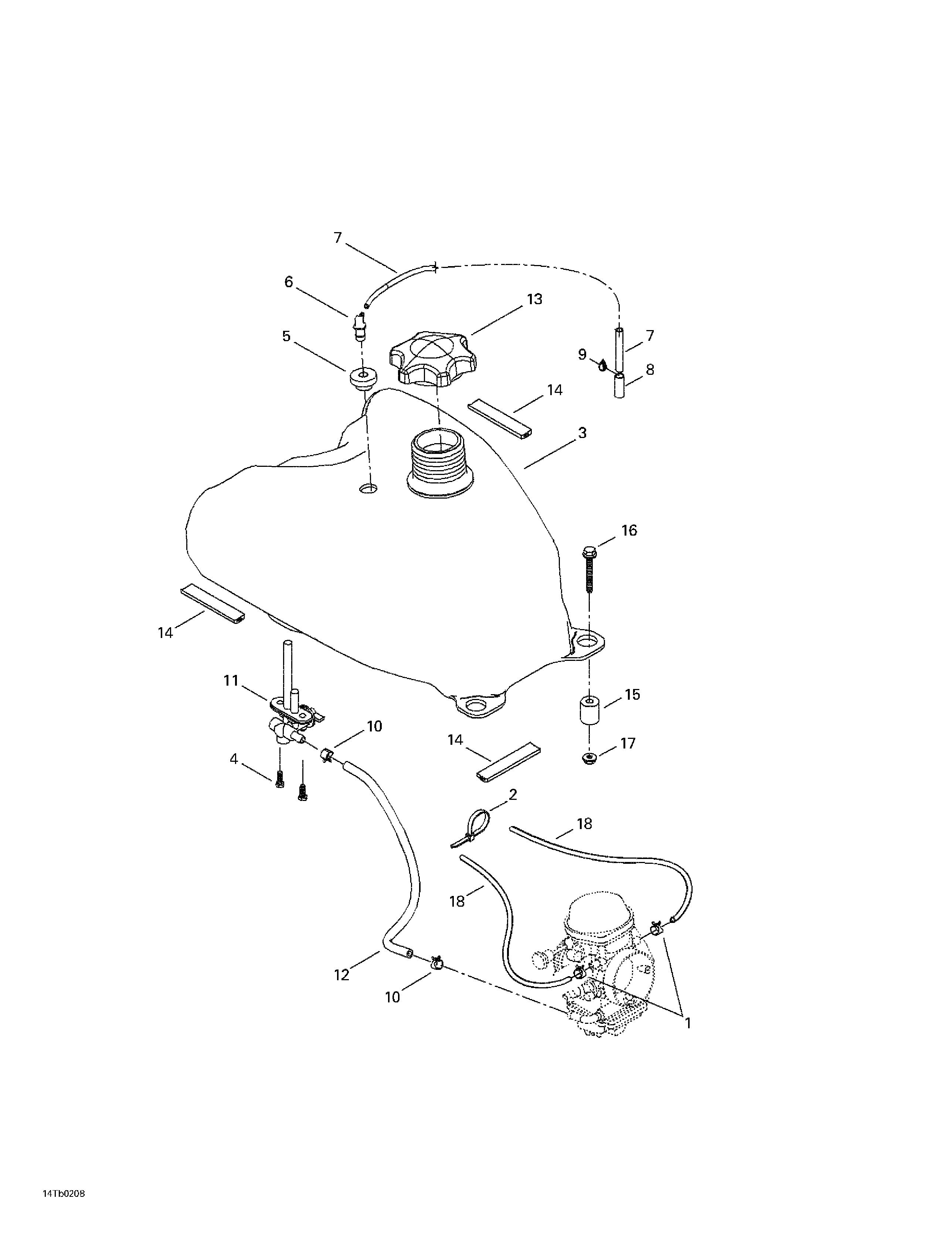 7
6
13
5
7
9
8
14
3
16
14
11
15
10
14
17
4
2
18
18
12
10
1
14Tb0208