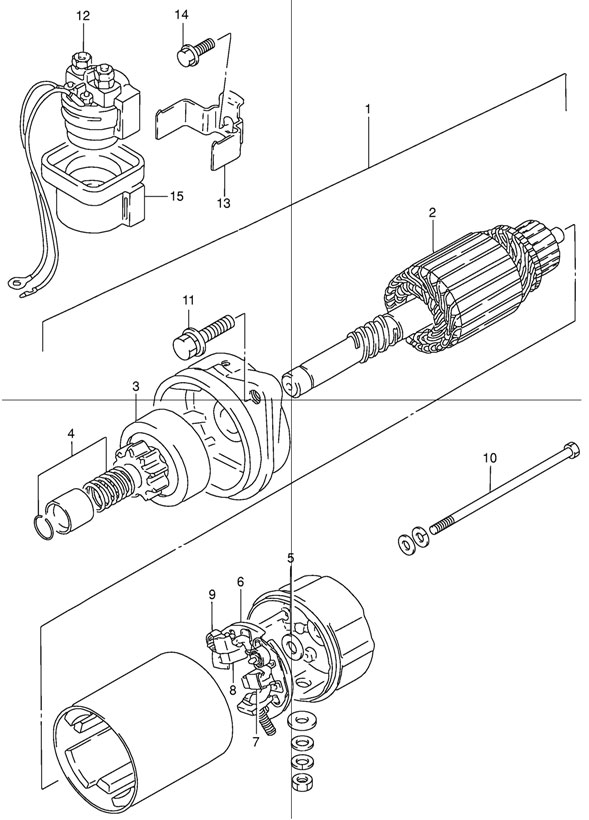 12
14
1
15
13
2
11
3
4
10
5
9
6
8
7