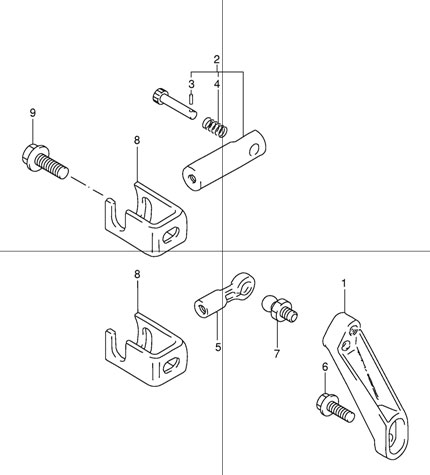 2
3
4
9
8
8
1
5
7
6