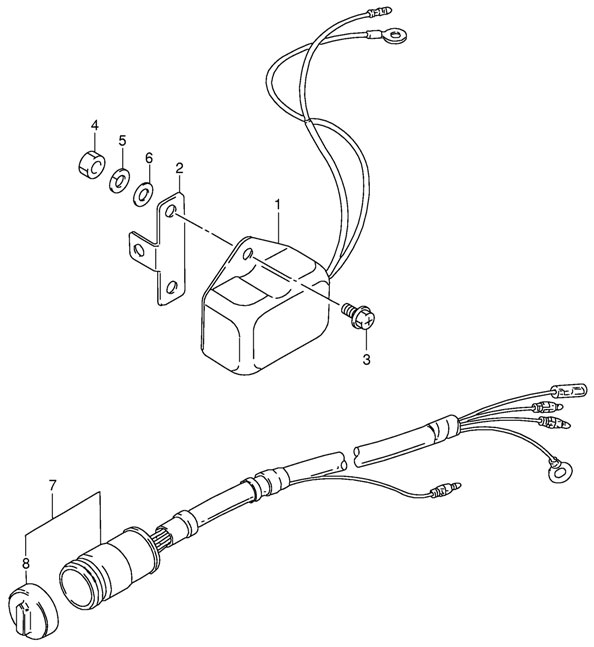 4
5
6
2
1
3
7
8