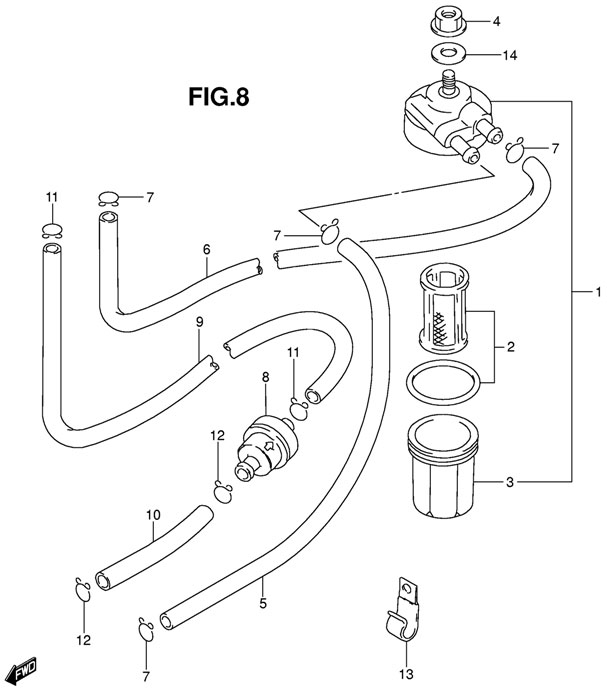 FIG.8

4
14
7
11
7
7
6
1
9
2
11
8
12
3
10
5
12
7
13
FWD