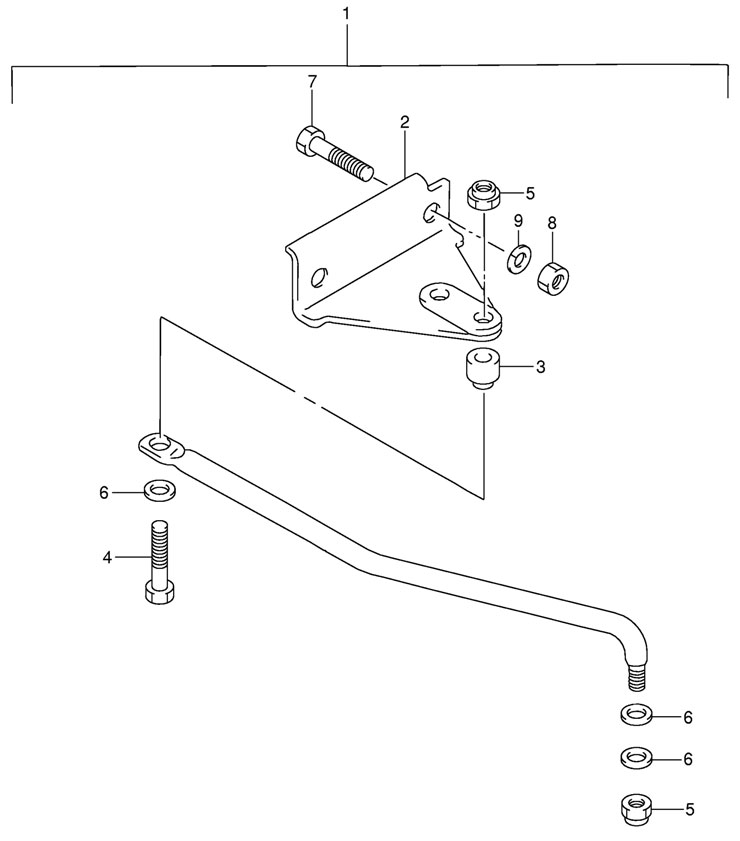 1
7
2
5
9
8
3
6
4
6
6
5