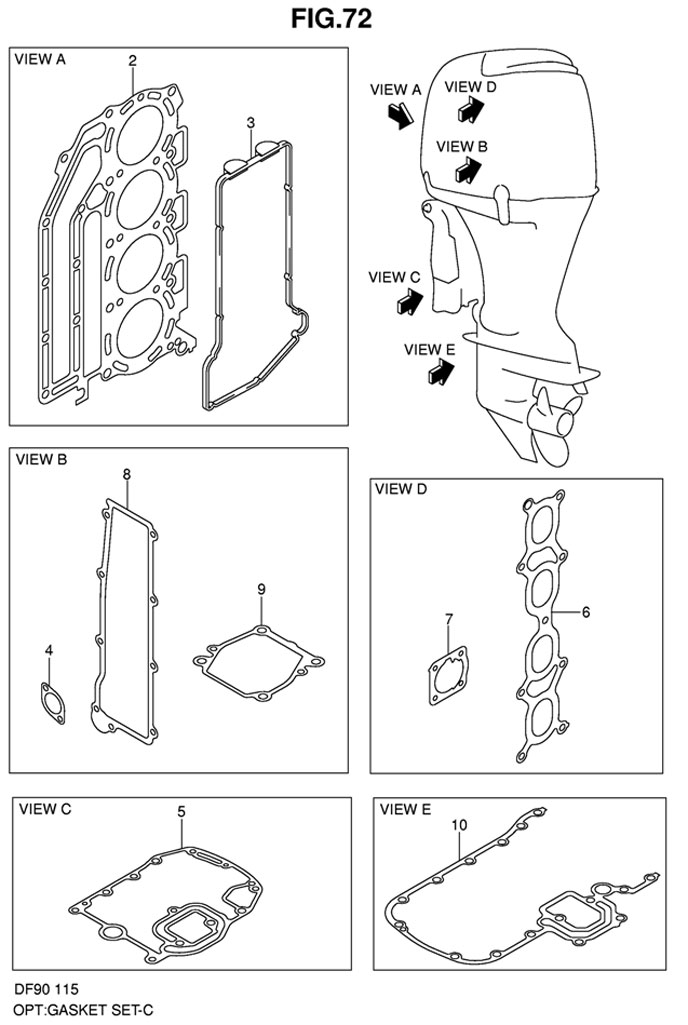 FIG.72

VIEW A
2
3

VIEW A
VIEW D
VIEW B
VIEW C
VIEW E

VIEW B
8
9
4

VIEW D
7
6

VIEW C
5

VIEW E
10

DF90 115
OPT:GASKET SET-C